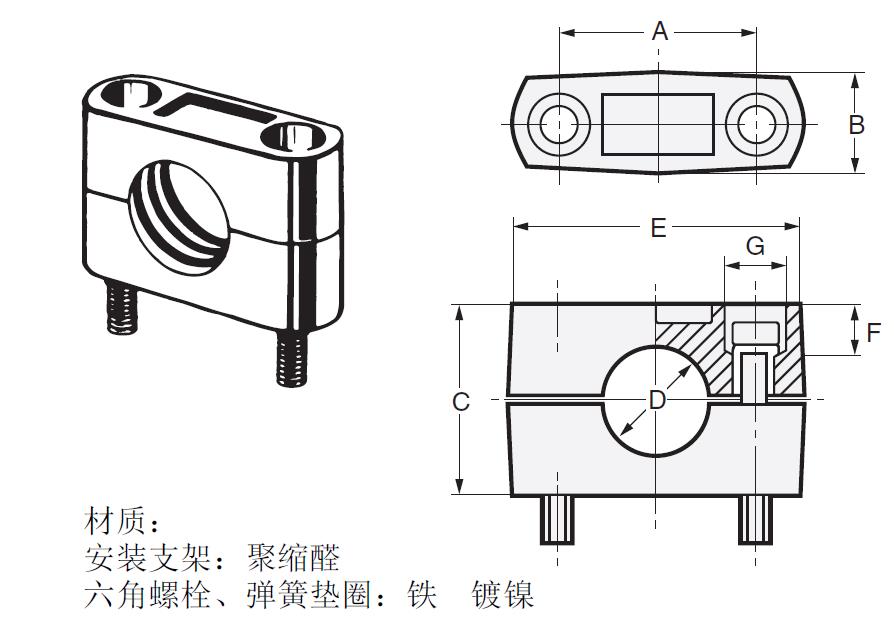 A
B
E
G
F
C
D

材质：
安装支架：聚缩醛
六角螺栓、弹簧垫圈：铁　镀镍