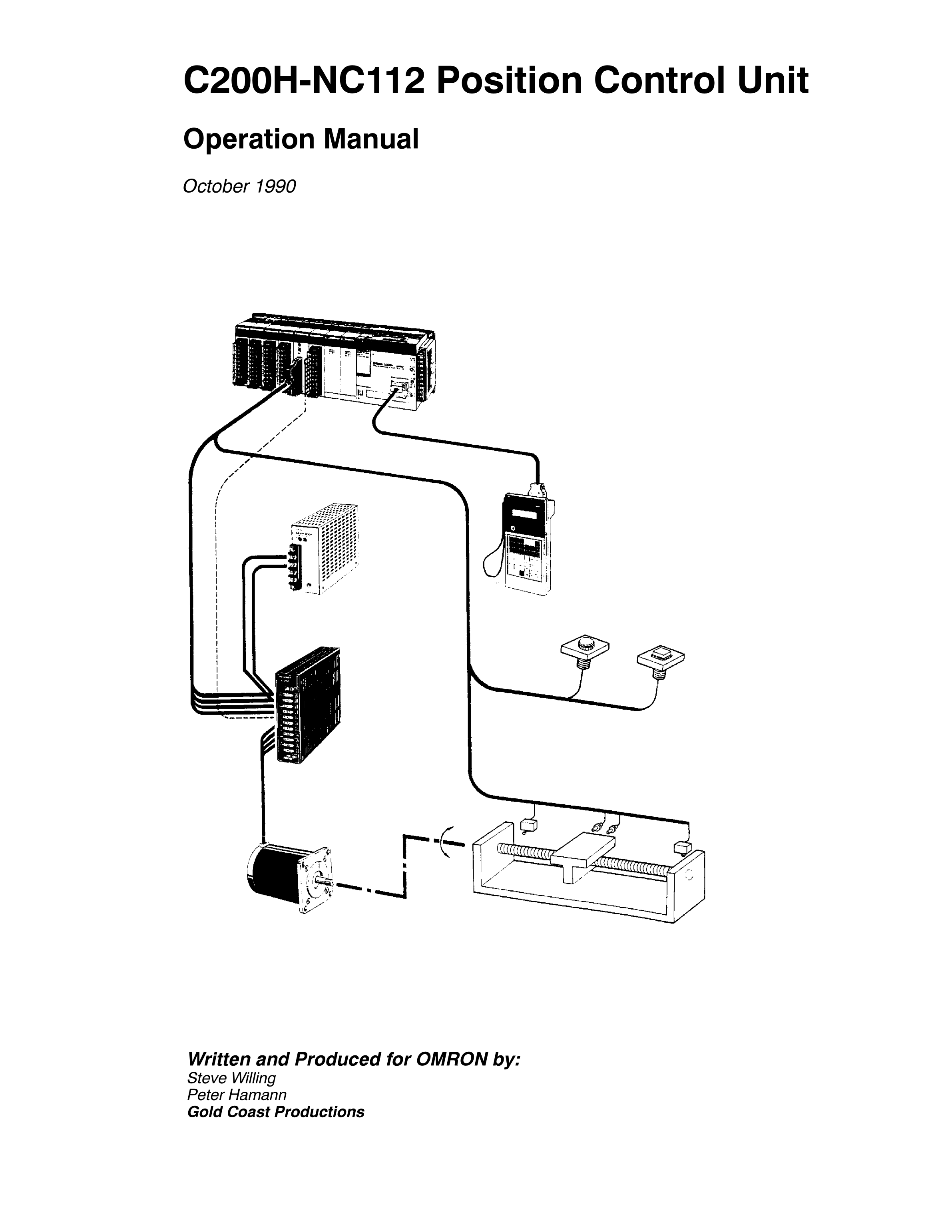 C200H-NC112 Position Control Unit

Operation Manual

October 1990

Written and Produced for OMRON by:
Steve Willing
Peter Hamann
Gold Coast Productions